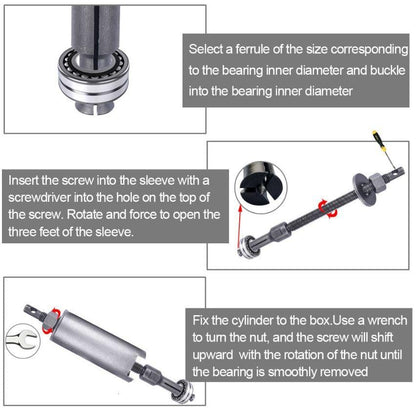 Select a ferrule of the size corresponding to the bearing inner diameter and buckle into the bearing inner diameter

Insert the screw into the sleeve with a screwdriver into the hole on the top of the screw. Rotate and force to open the three feet of the sleeve.

Fix the cylinder to the box.Use a wrench to turn the nut, and the screw will shift upward with the rotation of the nut until the bearing is smoothly removed