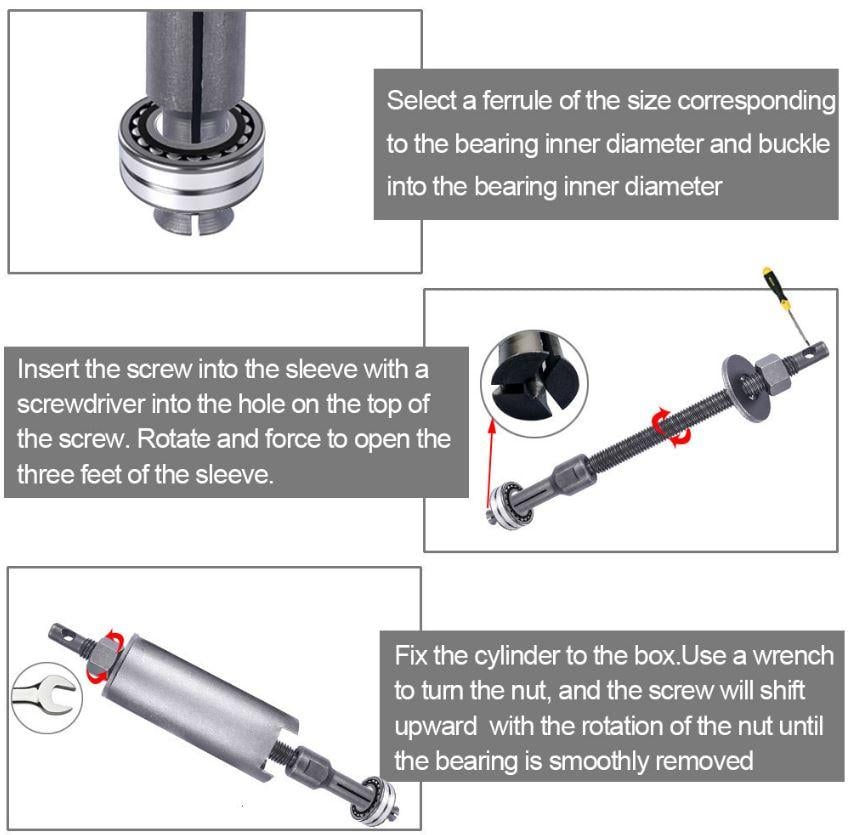 Select a ferrule of the size corresponding to the bearing inner diameter and buckle into the bearing inner diameter

Insert the screw into the sleeve with a screwdriver into the hole on the top of the screw. Rotate and force to open the three feet of the sleeve.

Fix the cylinder to the box.Use a wrench to turn the nut, and the screw will shift upward with the rotation of the nut until the bearing is smoothly removed