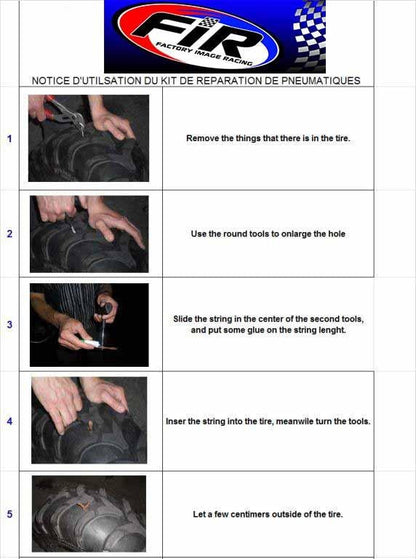 FIR
FACTORY IMAGE RACING

NOTICE D'UTILSATION DU KIT DE REPARATION DE PNEUMATIQUES

| | | |
|---|---|---|
| 1 | | Remove the things that there is in the tire. |
| 2 | | Use the round tools to onlarge the hole |
| 3 | | Slide the string in the center of the second tools, and put some glue on the string lenght. |
| 4 | | Inser the string into the tire, meanwile turn the tools. |
| 5 | | Let a few centimers outside of the tire. |