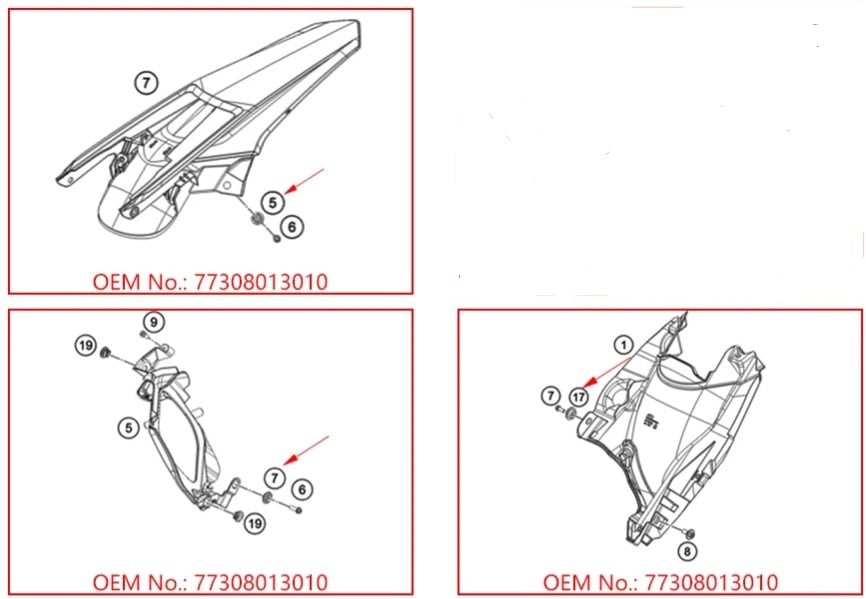 7
5
6
OEM No.: 77308013010

9
19
5
7
6
19
OEM No.: 77308013010

1
7
17
8
OEM No.: 77308013010