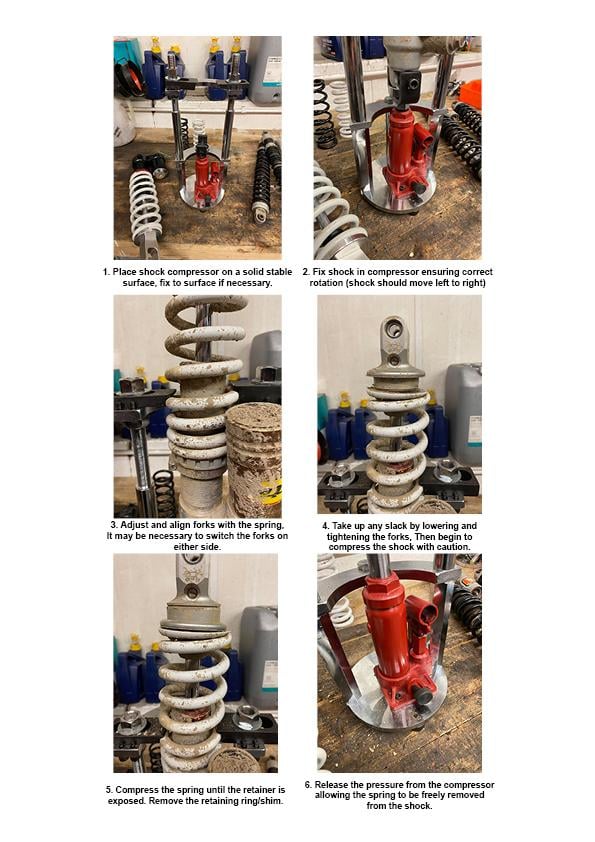 1. Place shock compressor on a solid stable surface, fix to surface if necessary.

2. Fix shock in compressor ensuring correct rotation (shock should move left to right)

3. Adjust and align forks with the spring, It may be necessary to switch the forks on either side.

4. Take up any slack by lowering and tightening the forks, Then begin to compress the shock with caution.

5. Compress the spring until the retainer is exposed. Remove the retaining ring/shim.

6. Release the pressure from the compressor allowing the spring to be freely removed from the shock.