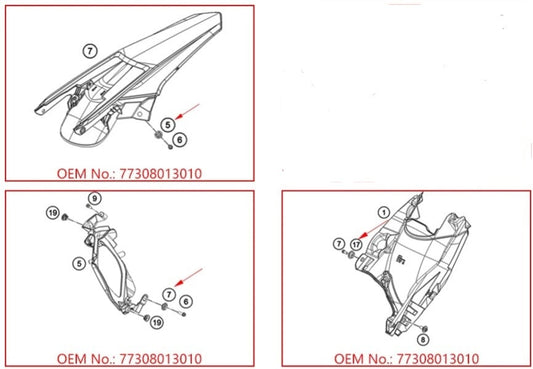 7
5
6
OEM No.: 77308013010

9
19
5
7
6
19
OEM No.: 77308013010

1
7
17
8
OEM No.: 77308013010